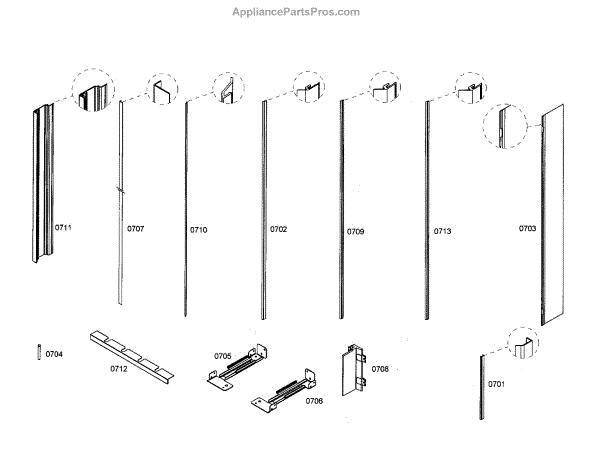 AppliancePartsPros.com

0711
0707
0710
0702
0709
0713
0703

0704
0712
0705
0706
0708
0701