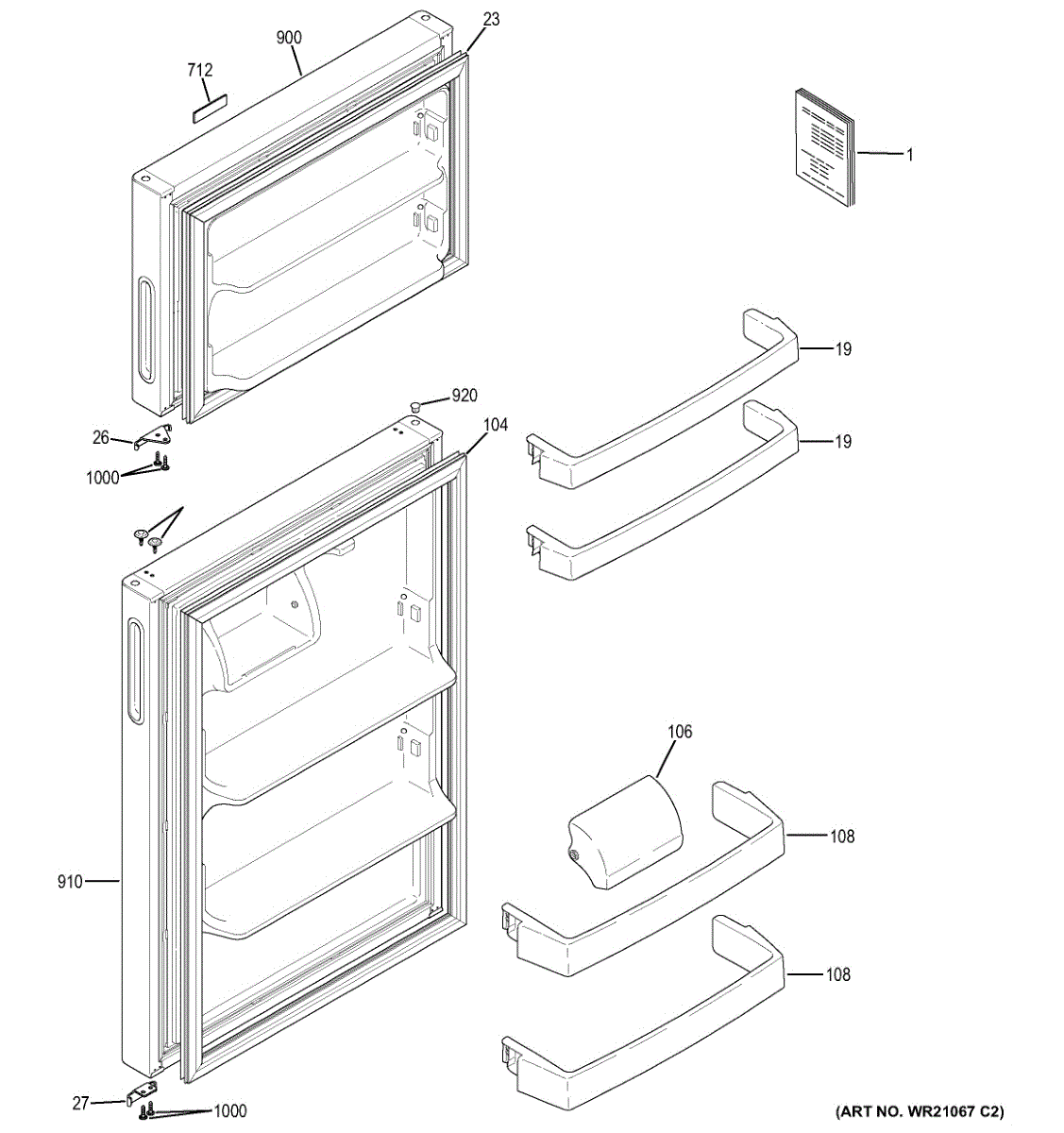 900
23
712
1
19
920
104
19
26
1000
106
108
910
108
27
1000
(ART NO. WR21067 C2)