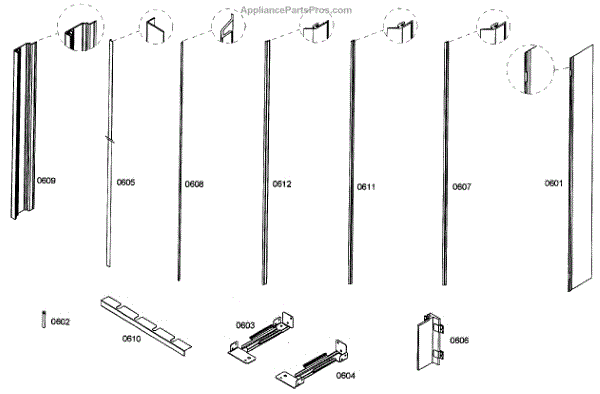 AppliancePartsPros.com

0609

0605

0608

0612

0611

0607

0601

0602

0610

0603

0604

0606