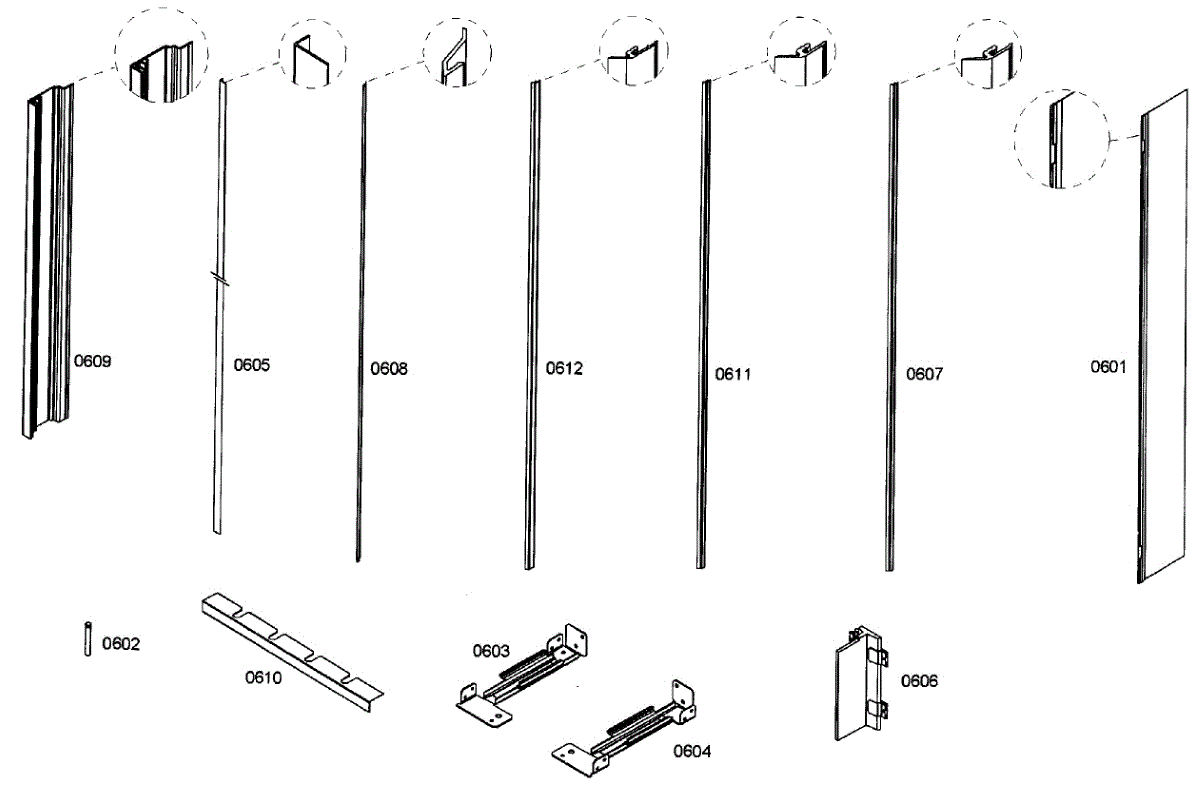 0609
0605
0608
0612
0611
0607
0601
0602
0610
0603
0604
0606