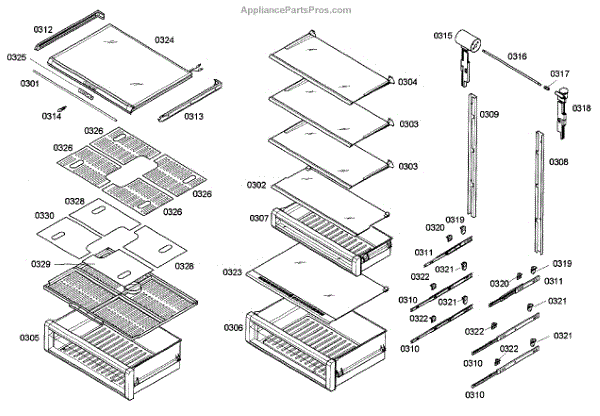 AppliancePartsPros.com

0312
0324
0325
0301
0314
0313
0326
0326
0326
0326
0328
0330
0329
0328
0305
0304
0303
0303
0302
0307
0323
0306
0315
0316
0317
0318
0309
0308
0320
0319
0311
0322
0321
0310
0321
0322
0310
0319
0320
0311
0321
0322
0321
0310
0322
0310