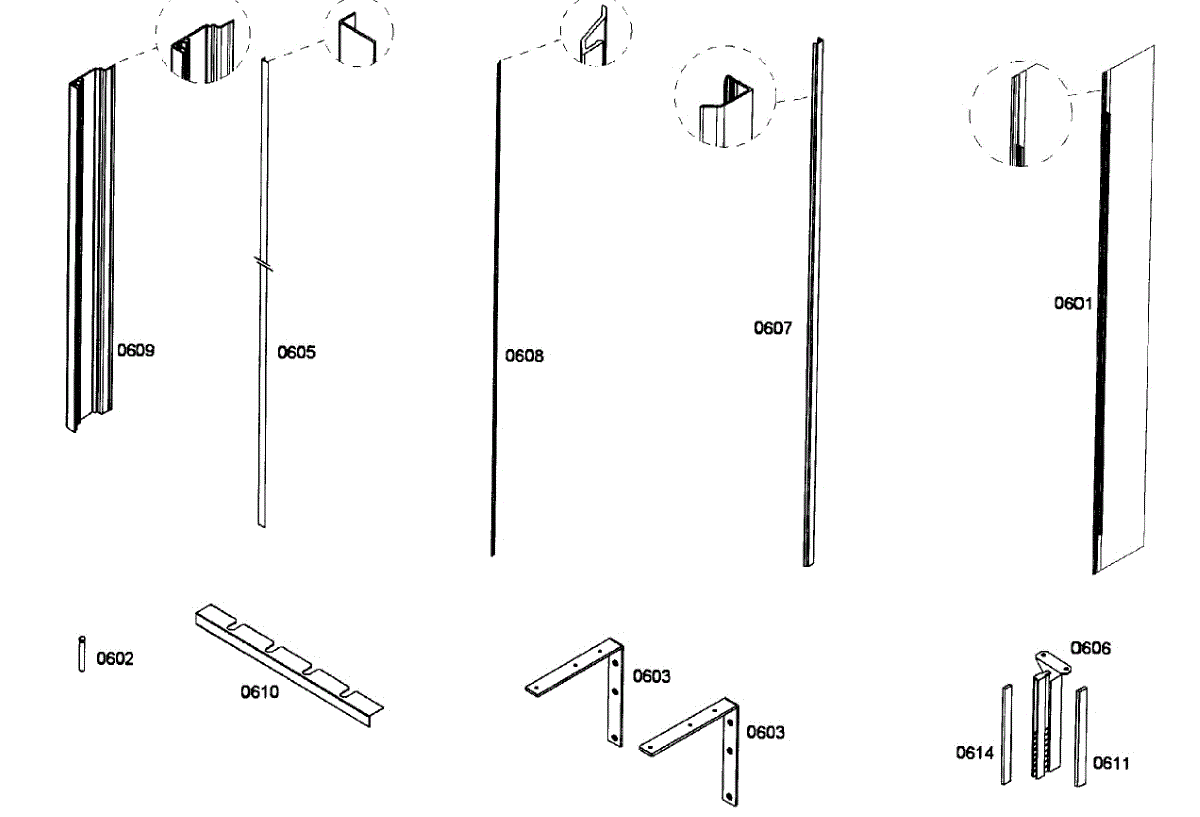 0609
0605
0608
0607
0601
0602
0610
0603
0603
0606
0614
0611