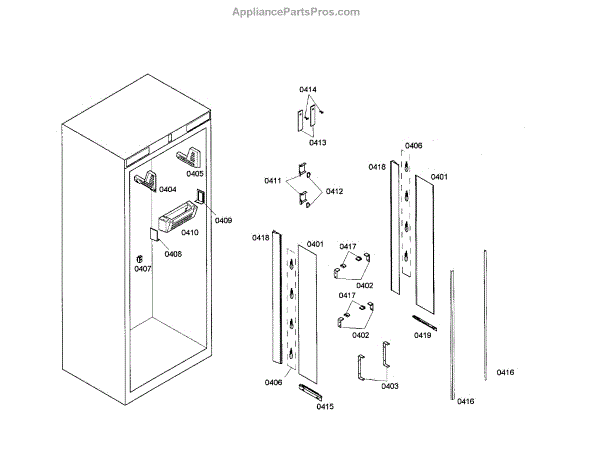 AppliancePartsPros.com

0414
0413
0405
0404
0409
0410
0408
0407
0411
0412
0406
0418
0401
0418
0401
0417
0402
0417
0402
0419
0403
0406
0415
0416
0416