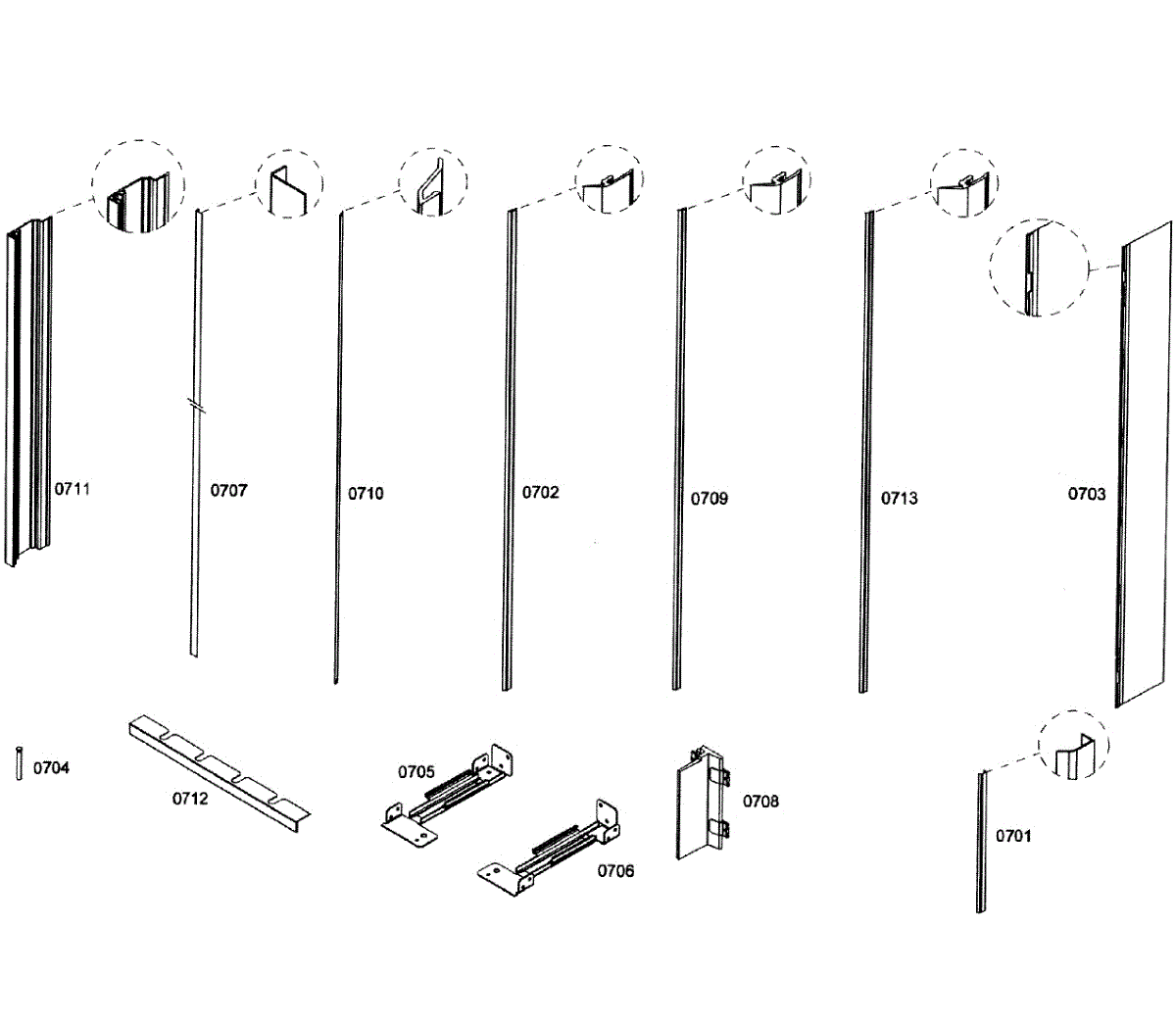 0711
0707
0710
0702
0709
0713
0703
0704
0712
0705
0706
0708
0701