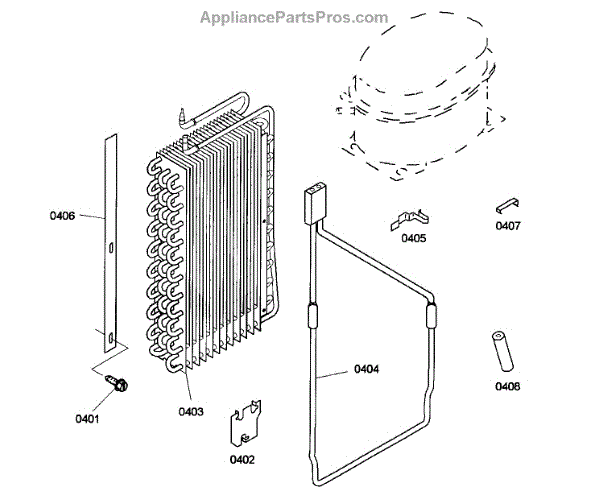 AppliancePartsPros.com

0406

0405

0407

0404

0408

0401

0403

0402