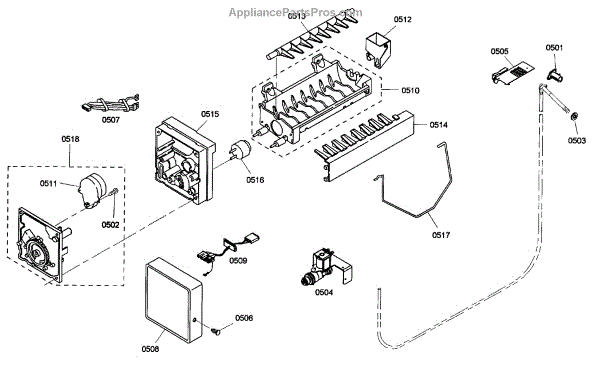 AppliancePartsPros.com

0513
0512
0505
0501
0510
0507
0515
0514
0503
0518
0516
0511
0502
0517
0509
0504
0506
0508