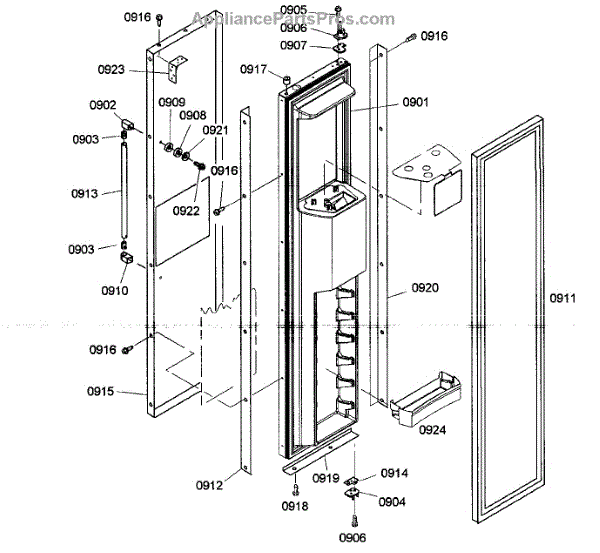 AppliancePartsPros.com

0916
0905
0906
0907
0916
0923
0917
0901
0902
0909
0908
0921
0903
0916
0913
0922
0903
0910
0920
0911
0916
0915
0924
0912
0919
0914
0918
0904
0906