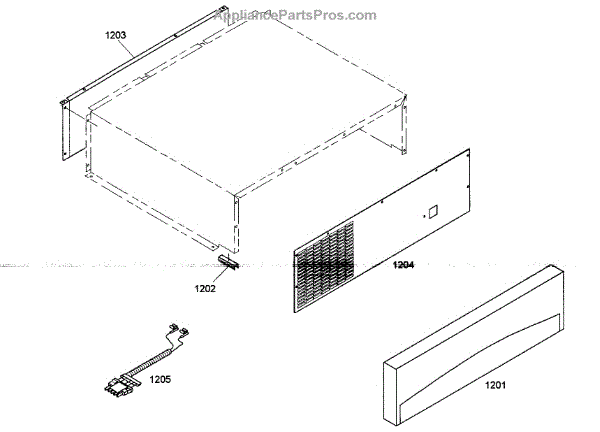 AppliancePartsPros.com

1203

1204

1202

1205

1201