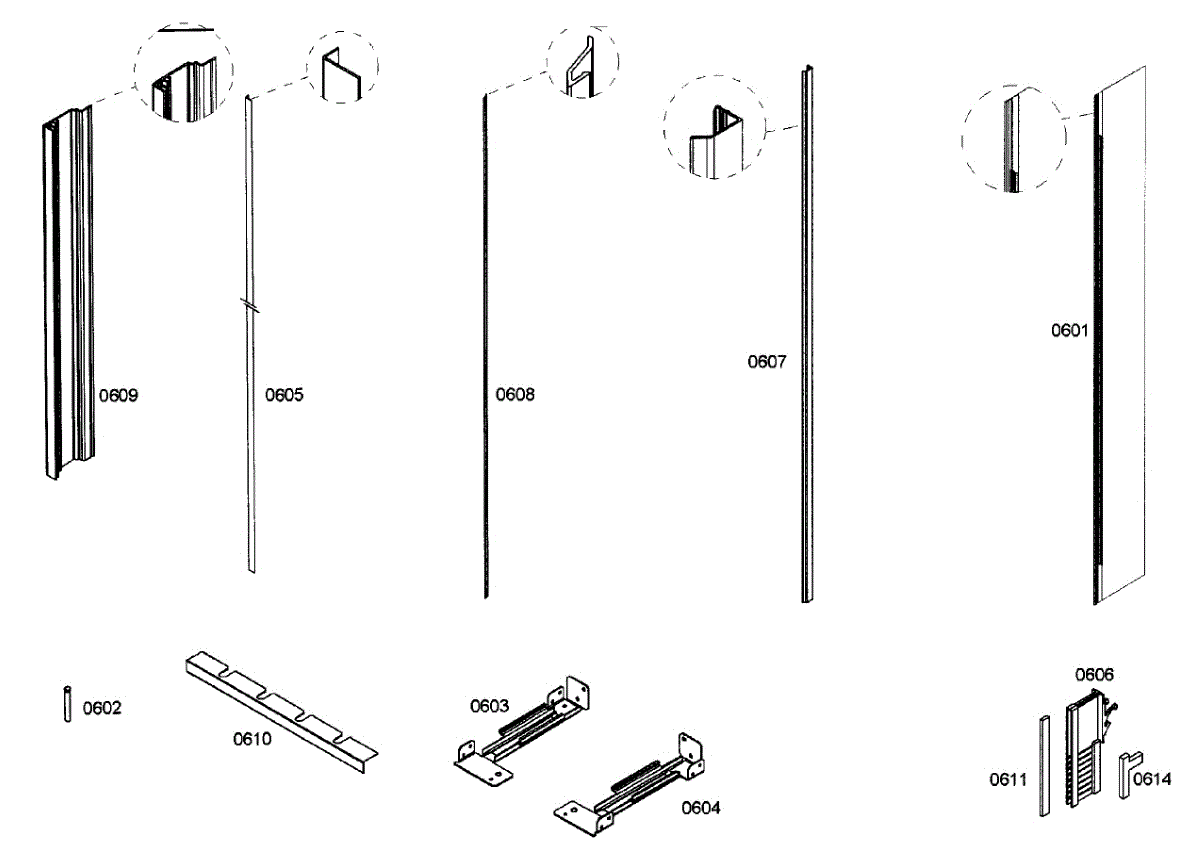 0609
0605
0608
0607
0601
0602
0610
0603
0604
0606
0611
0614