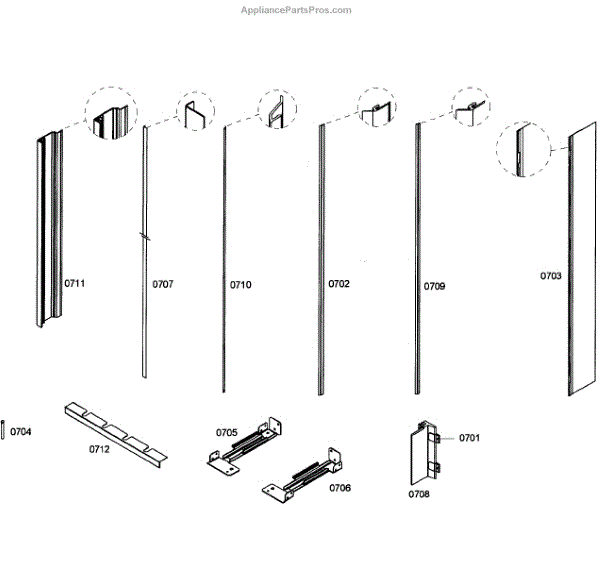 AppliancePartsPros.com

0711

0707

0710

0702

0709

0703

0704

0712

0705

0706

0701

0708