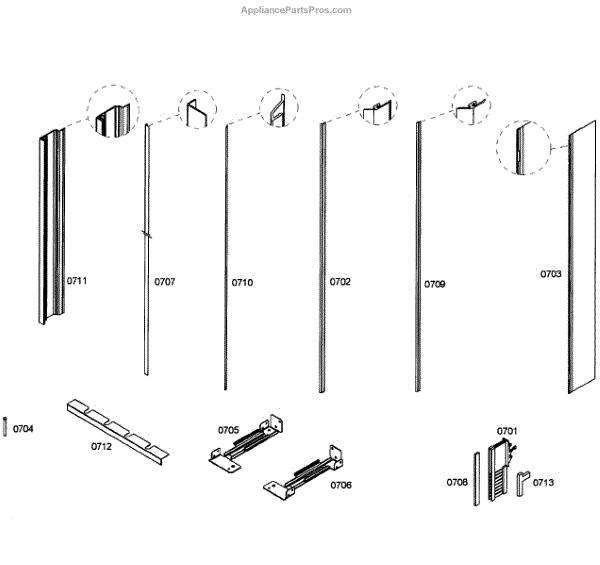 AppliancePartsPros.com

0711
0707
0710
0702
0709
0703

0704
0712
0705
0706
0701
0708
0713