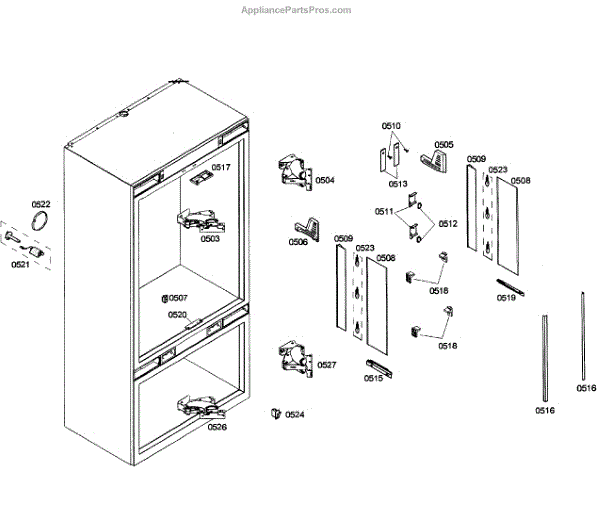 AppliancePartsPros.com

0510
0505
0509
0523
0508
0517
0504
0513
0522
0511
0512
0503
0506
0509
0523
0508
0521
0518
0519
0507
0520
0518
0527
0515
0516
0516
0524
0526