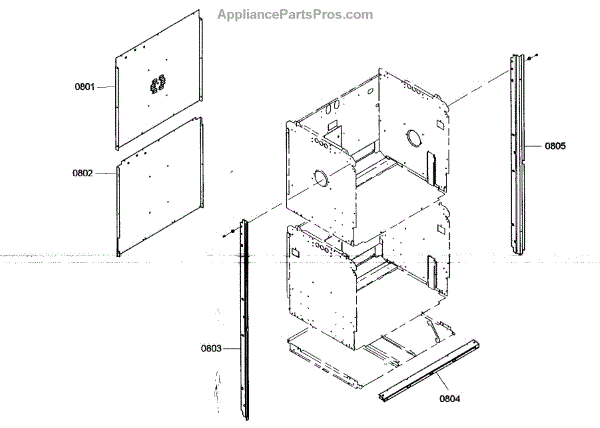 AppliancePartsPros.com

0801

0802

0805

0803

0804