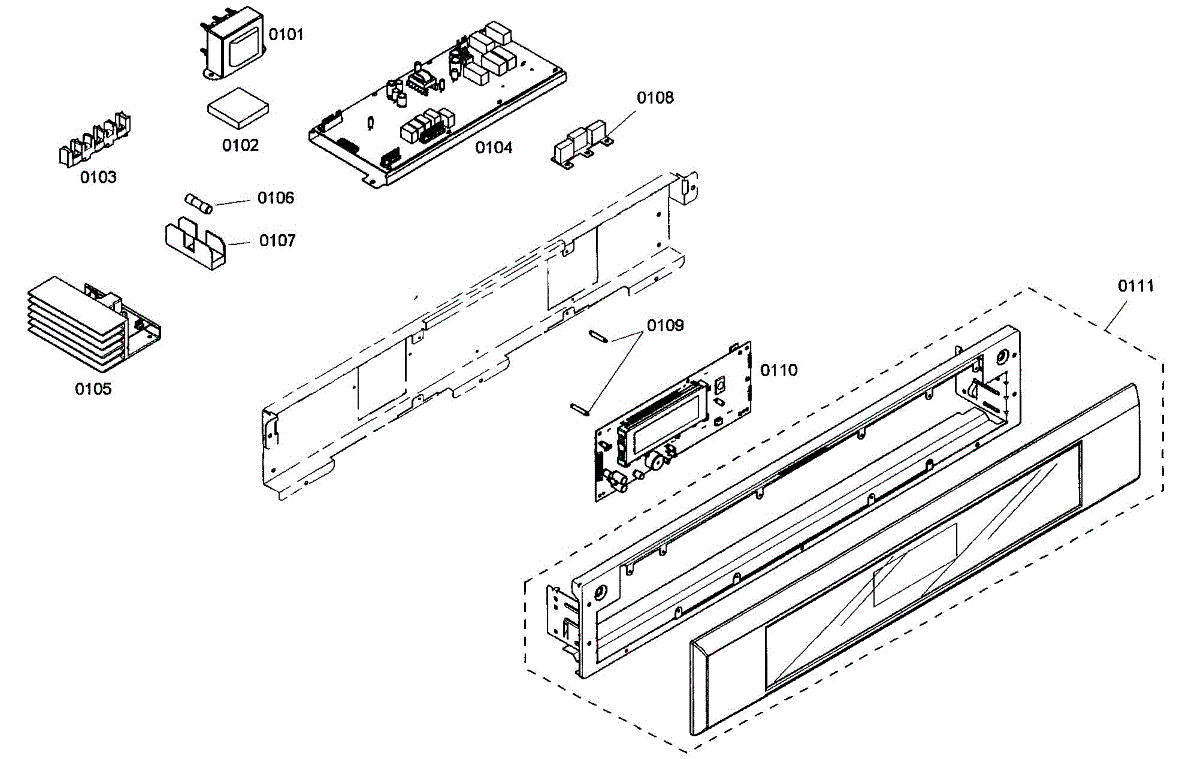 0101

0102

0103

0104

0108

0106

0107

0105

0109

0110

0111