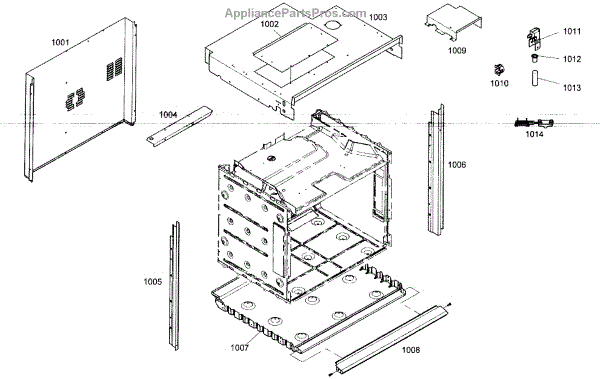 AppliancePartsPros.com

1001

1002

1003

1009

1011

1012

1010

1013

1004

1014

1006

1005

1007

1008