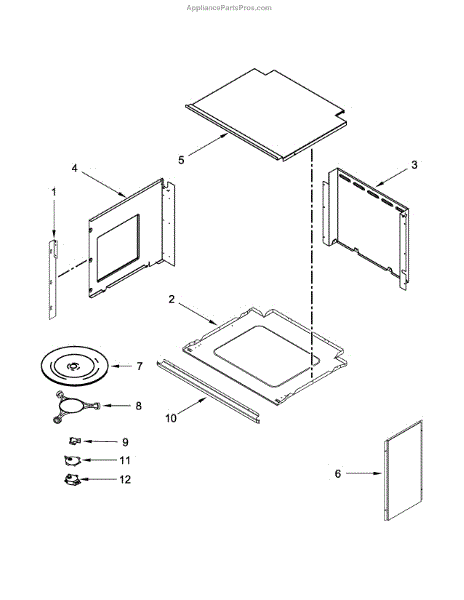 AppliancePartsPros.com

5

4

3

1

2

7

8

10

9

11

12

6