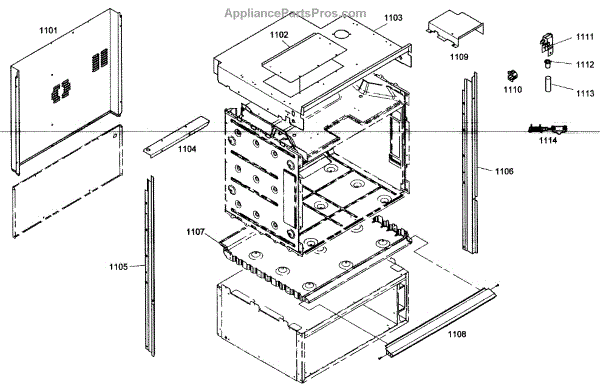 AppliancePartsPros.com

1101

1102

1103

1109

1111

1112

1110

1113

1114

1104

1106

1107

1105

1108