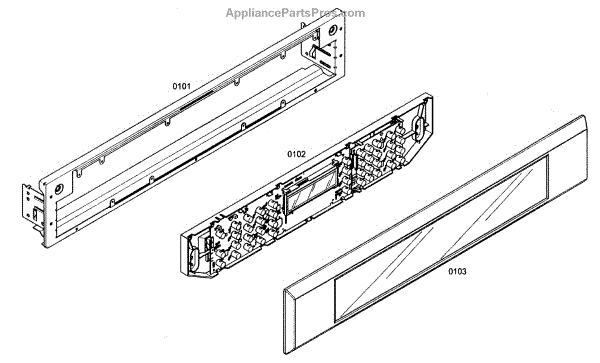 AppliancePartsPros.com

0101

0102

0103