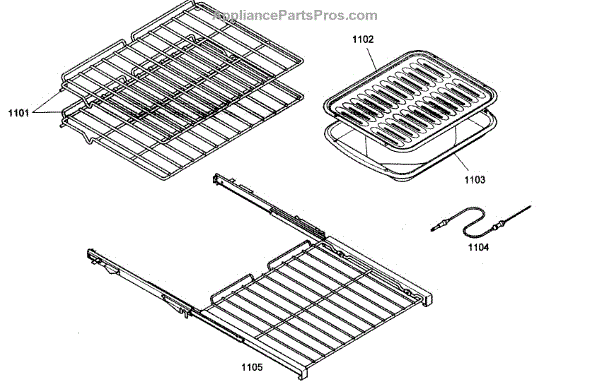 AppliancePartsPros.com

1102

1101

1103

1104

1105