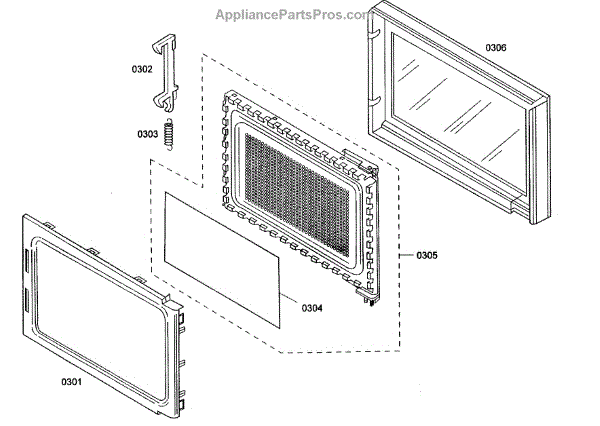 AppliancePartsPros.com

0306

0302

0303

0305

0304

0301