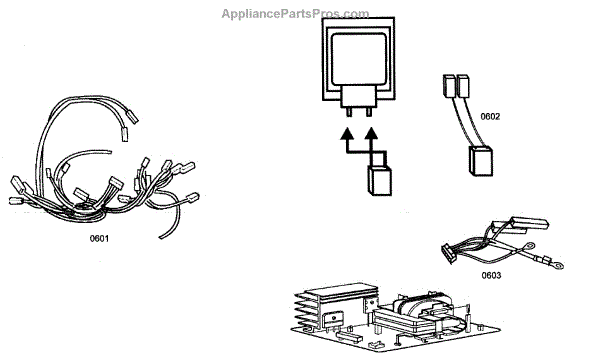 AppliancePartsPros.com

0602

0601

0603