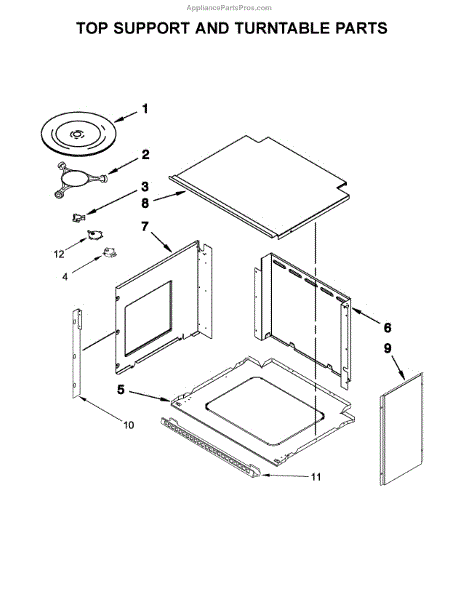 AppliancePartsPros.com

TOP SUPPORT AND TURNTABLE PARTS

1
2
3
8
7
12
4
6
9
5
10
11