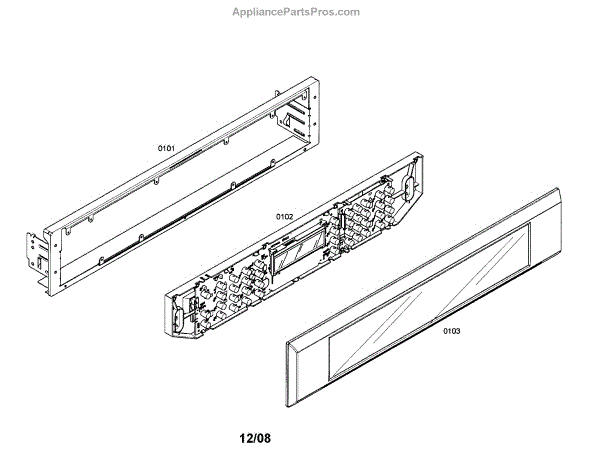 AppliancePartsPros.com

0101

0102

0103

12/08