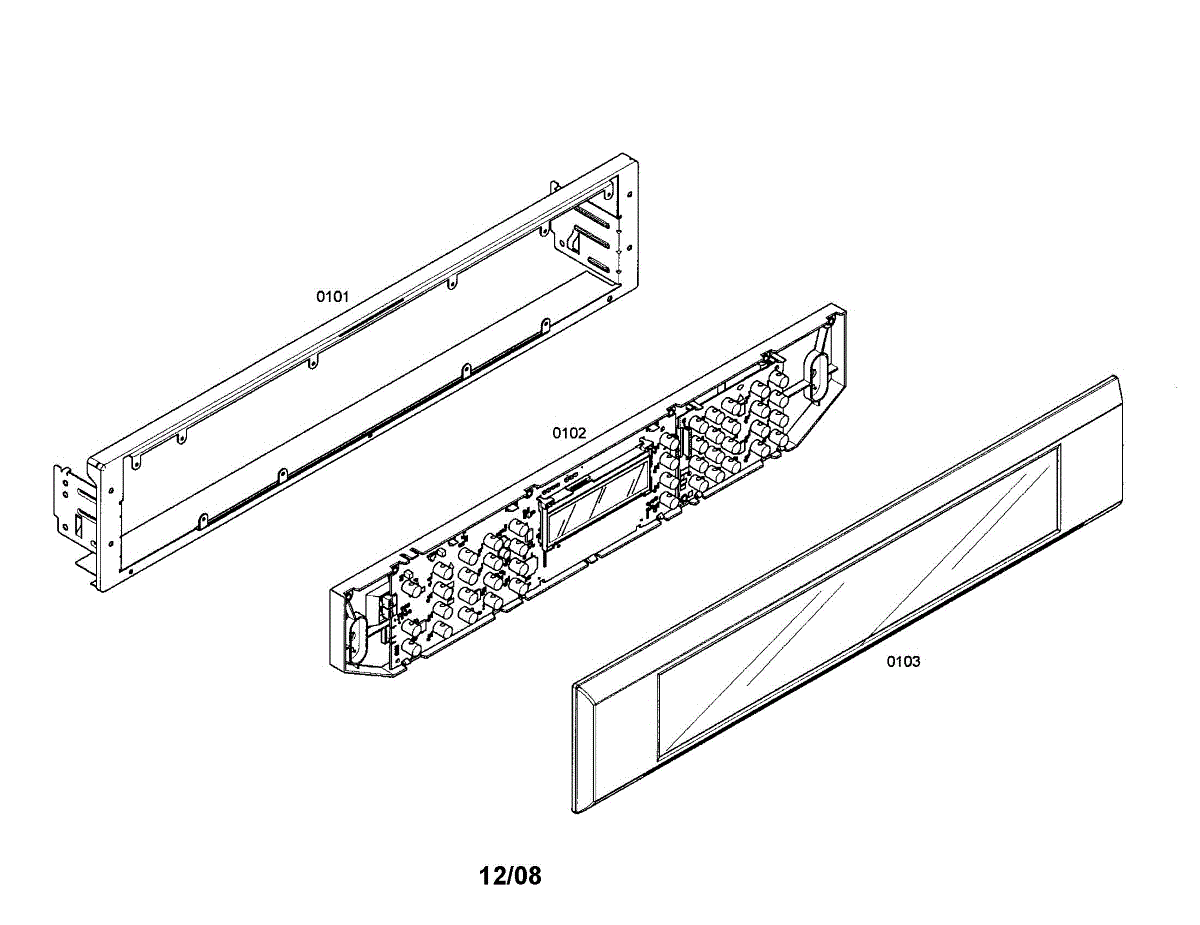 0101

0102

0103

12/08