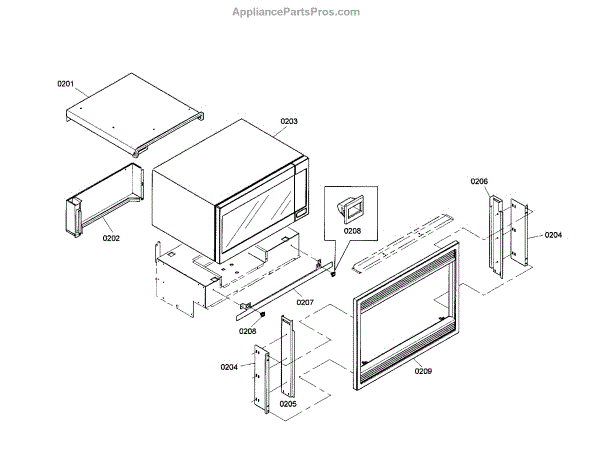 AppliancePartsPros.com

0201

0203

0202

0208

0206

0204

0207

0208

0204

0205

0209