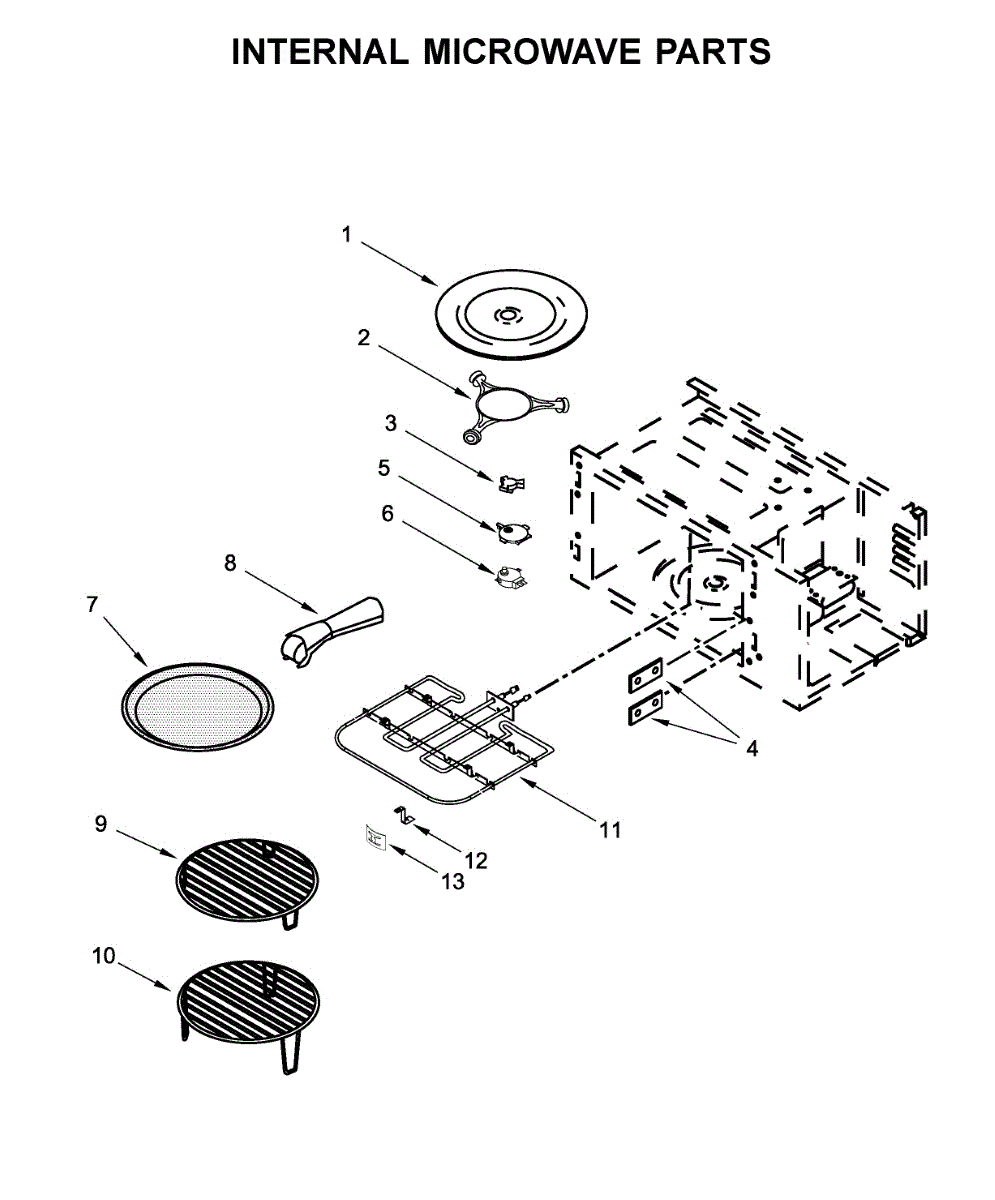 INTERNAL MICROWAVE PARTS

1
2
3
5
6
8
7
4
11
12
13
9
10