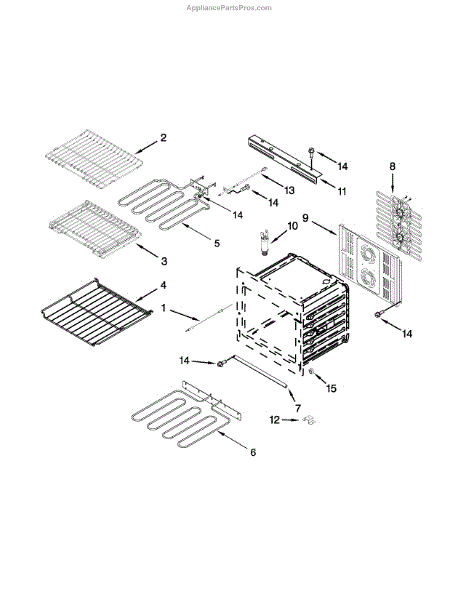 AppliancePartsPros.com

2
14
8
13
11
14
14
9
10
5
3
4
1
14
14
15
7
12
6