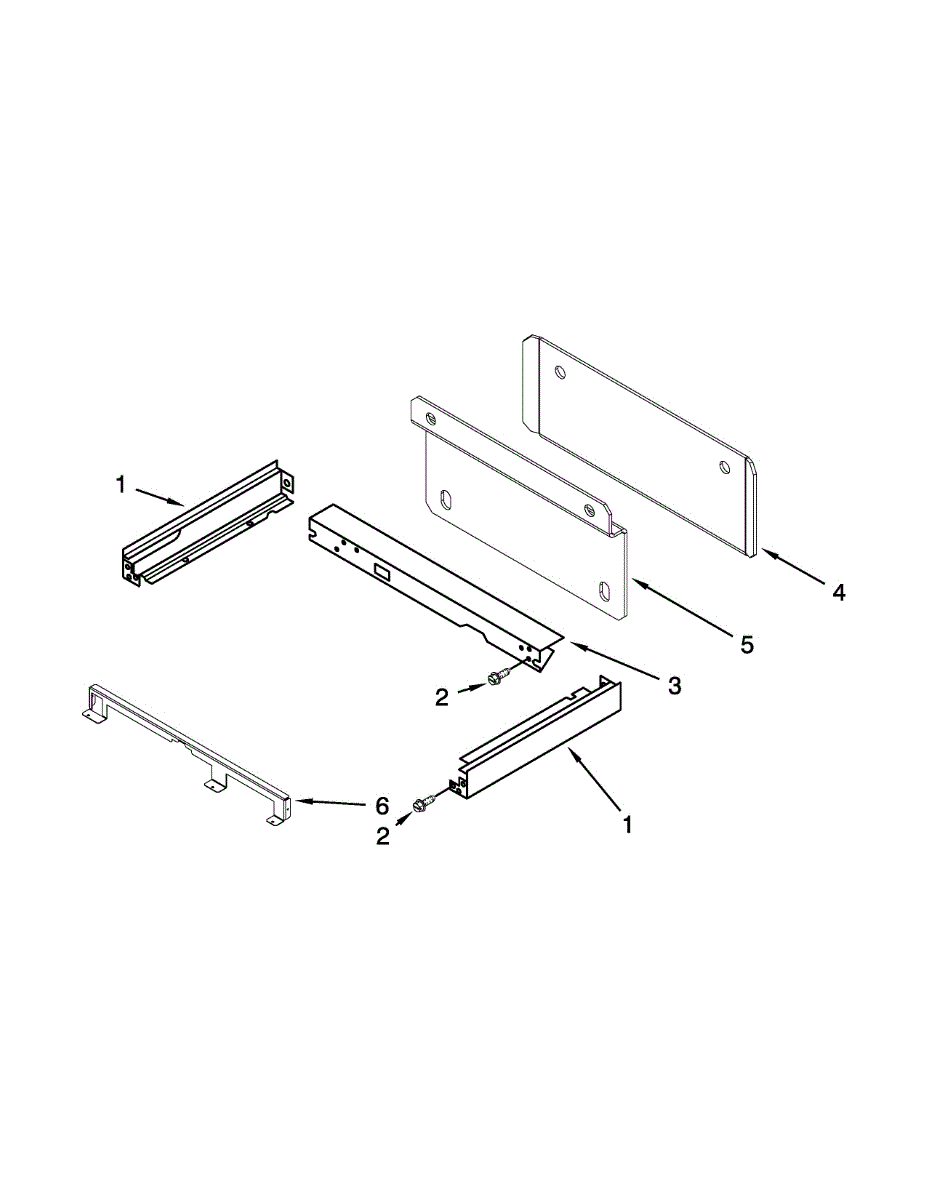 1

4

5

3

2

6

2

1