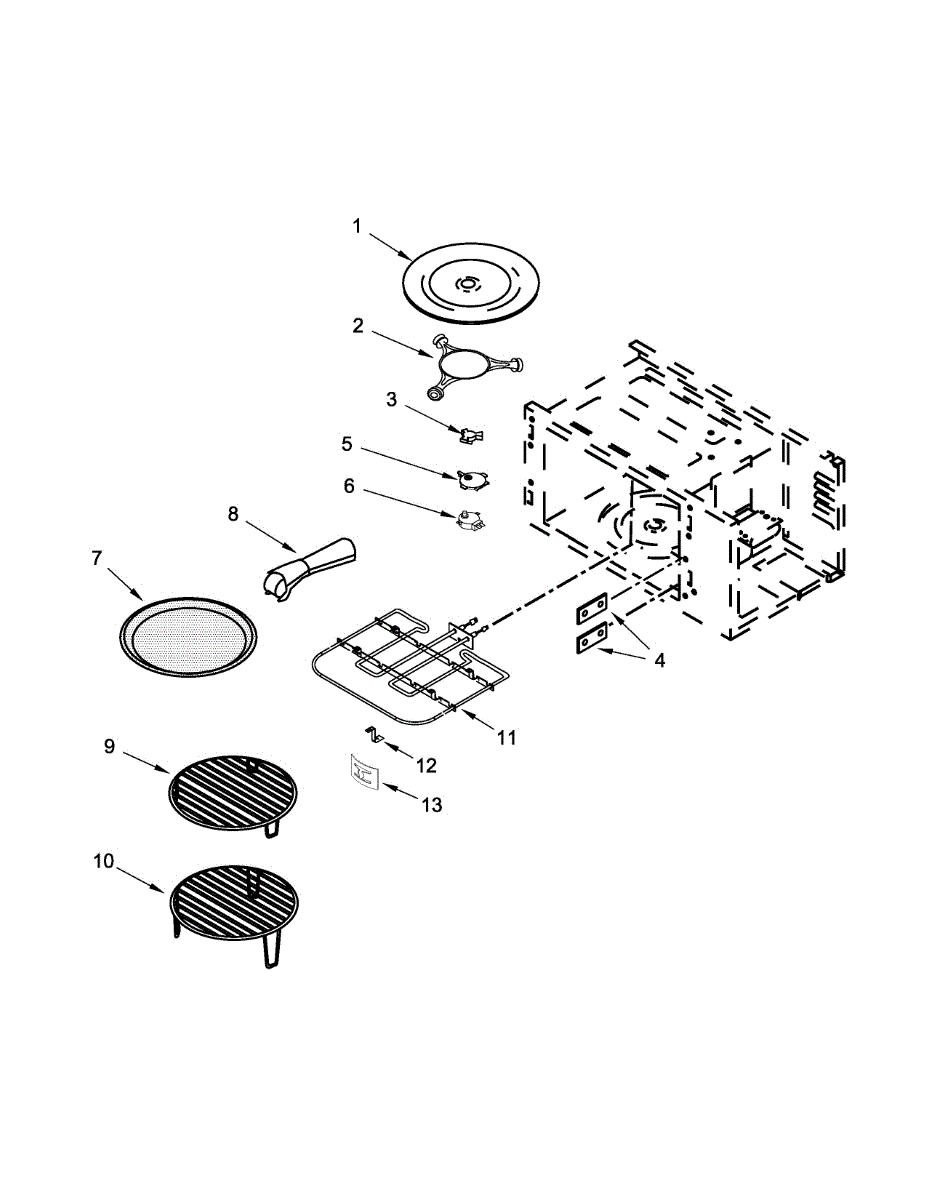 1
2
3
5
6
8
7
4
11
12
13
9
10