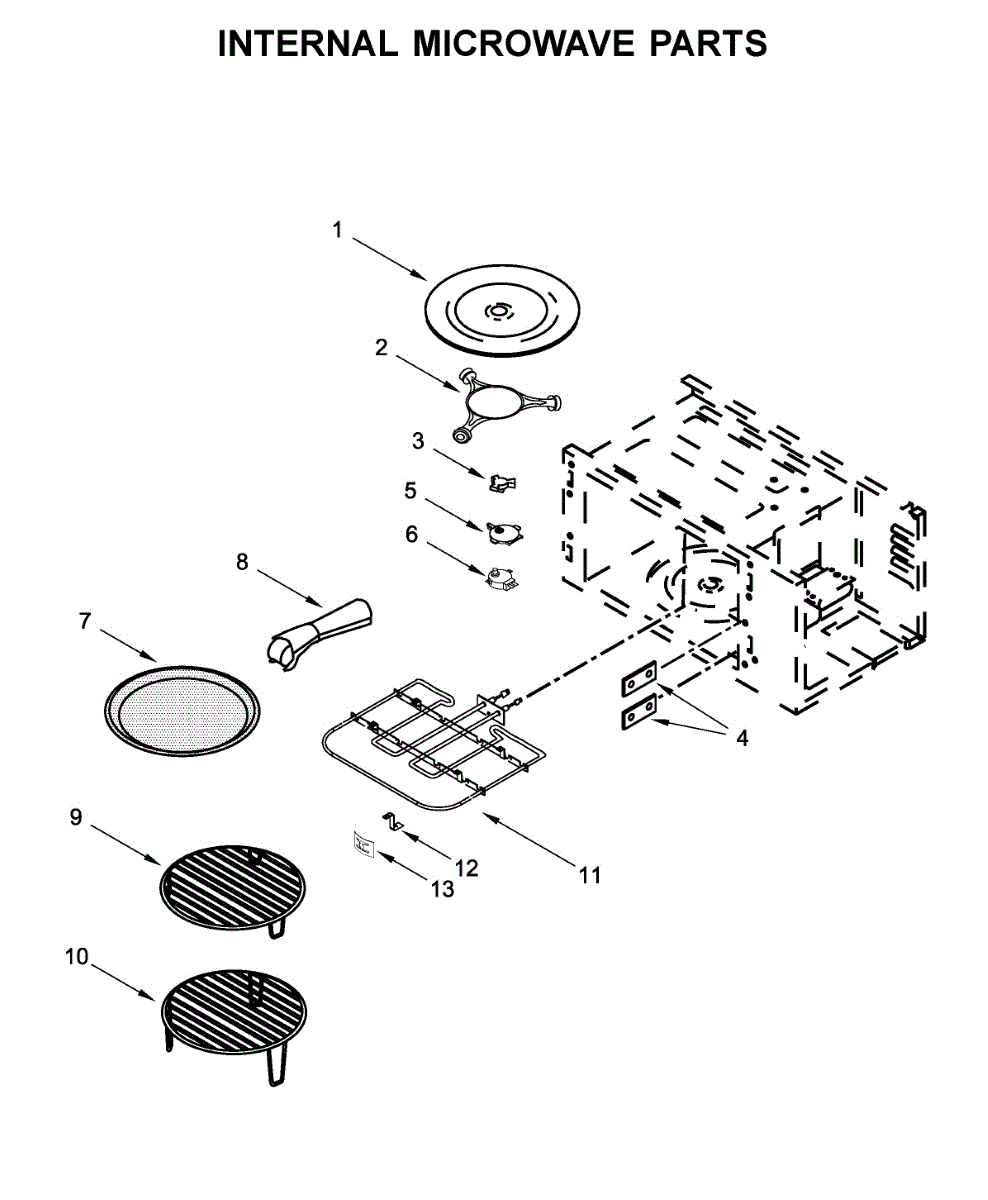 INTERNAL MICROWAVE PARTS

1
2
3
5
6
8
7
4
9
12
13
11
10