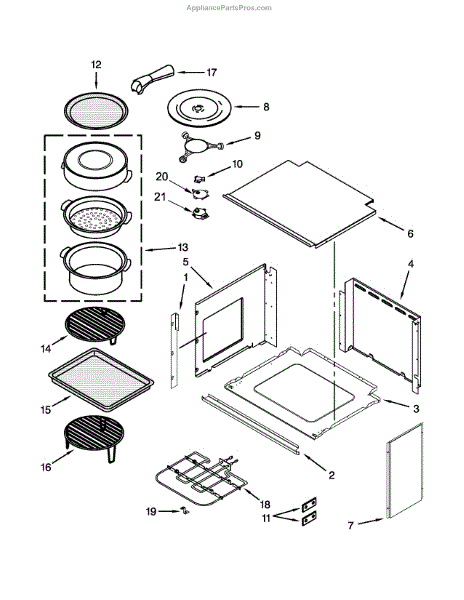 AppliancePartsPros.com

12
17
8
9
10
20
21
6
13
5
1
4
14
15
3
16
2
18
19
11
7