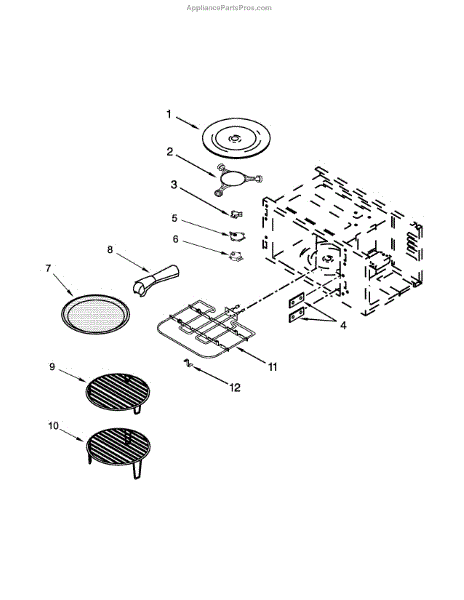 AppliancePartsPros.com

1

2

3

5

6

8

7

4

11

12

9

10