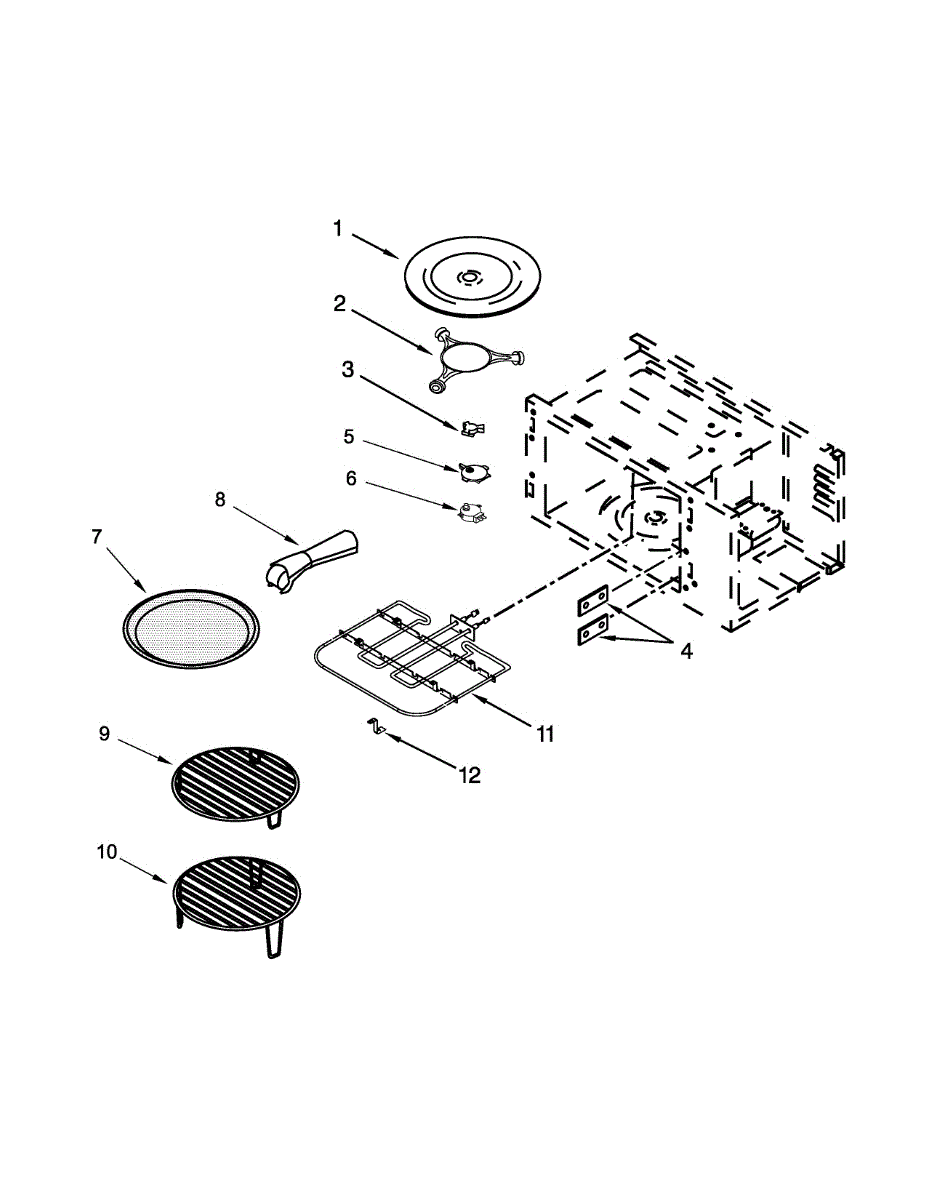 1
2
3
5
6
8
7
4
11
12
9
10