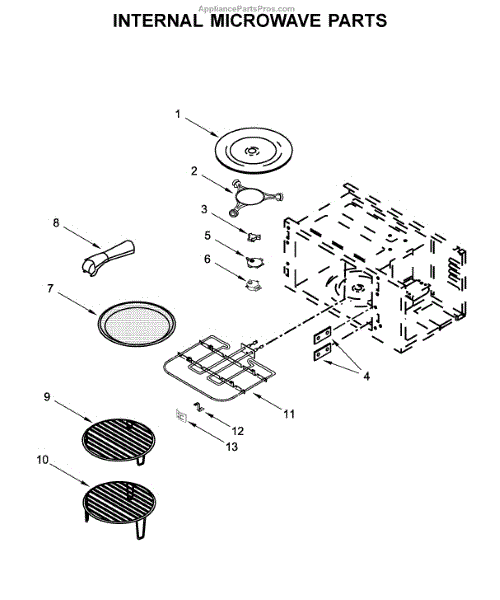 AppliancePartsPros.com
INTERNAL MICROWAVE PARTS

1
2
3
8
5
6
7
4
11
9
12
13
10