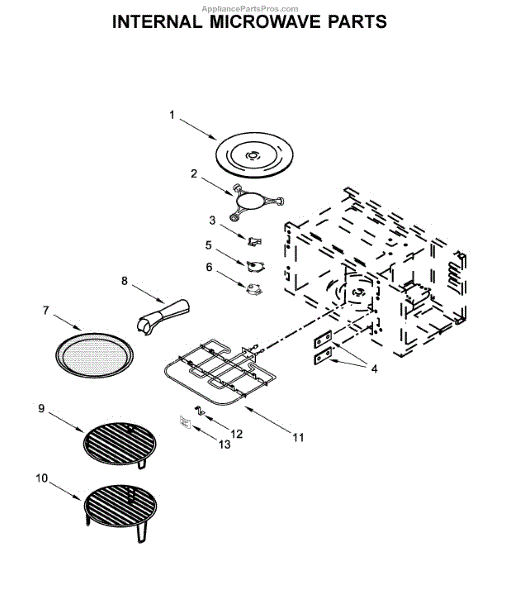 AppliancePartsPros.com
INTERNAL MICROWAVE PARTS

1
2
3
5
6
8
7
4
9
12
13
11
10