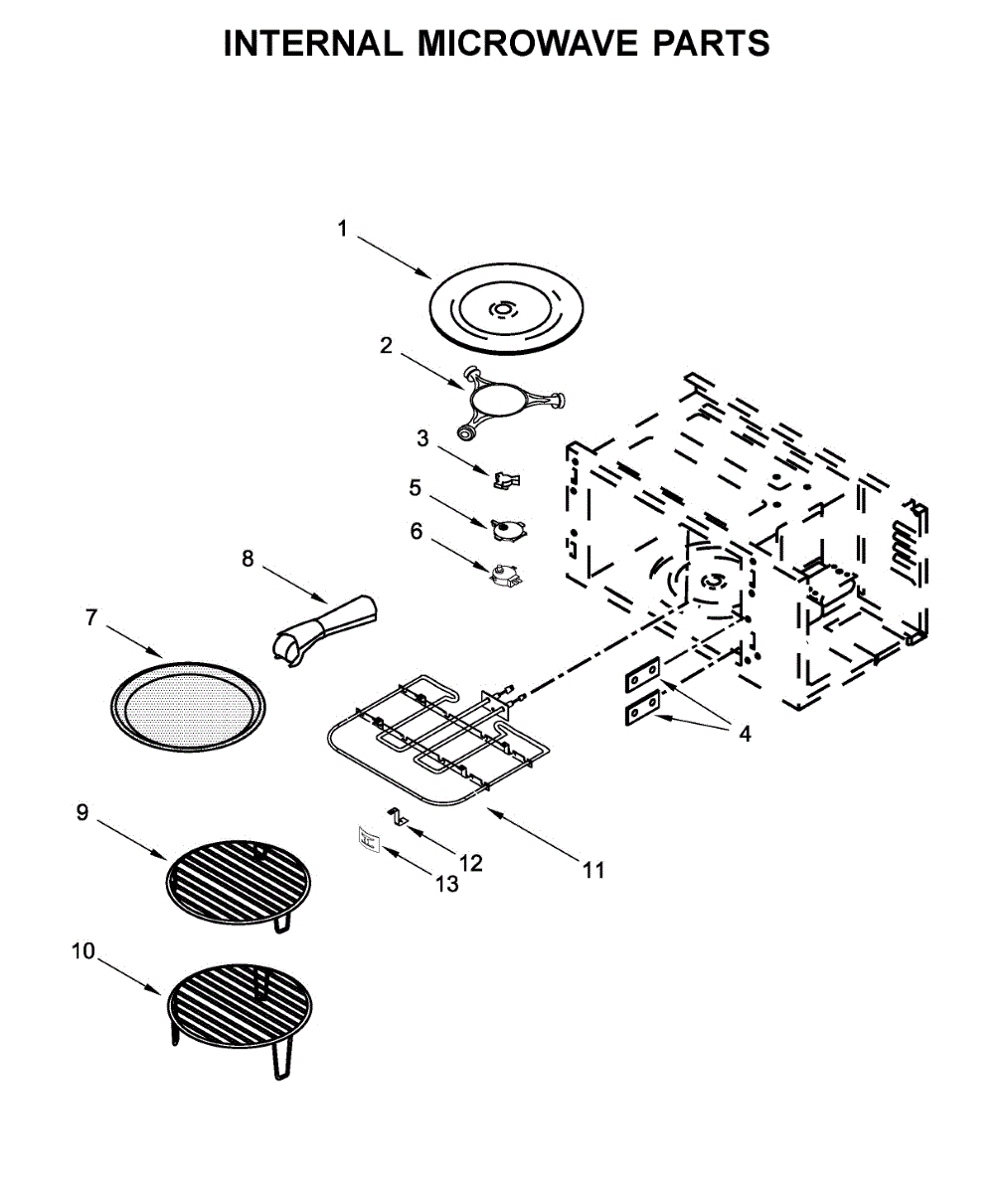 INTERNAL MICROWAVE PARTS

1
2
3
5
6
8
7
4
9
12
13
11
10