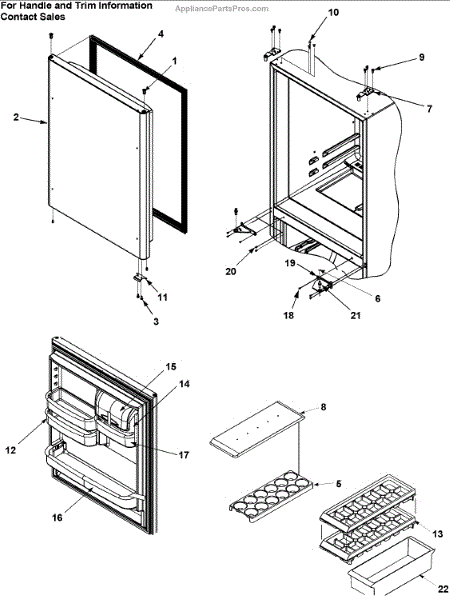 For Handle and Trim Information
Contact Sales

AppliancePartsPros.com

4
1
2
11
3
10
9
7
20
19
6
18
21
15
14
12
17
16
8
5
13
22