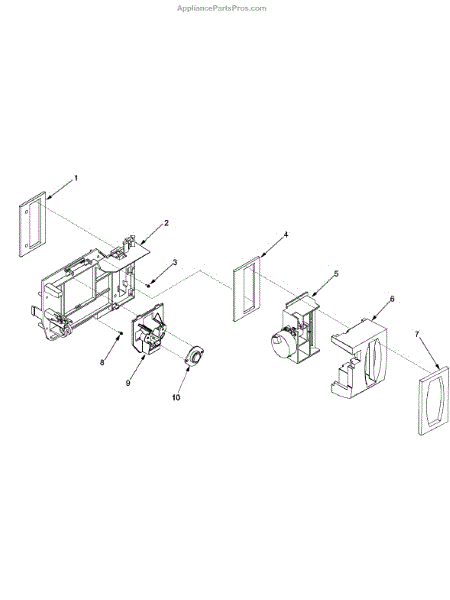 AppliancePartsPros.com

1
2
3
4
5
6
7
8
9
10