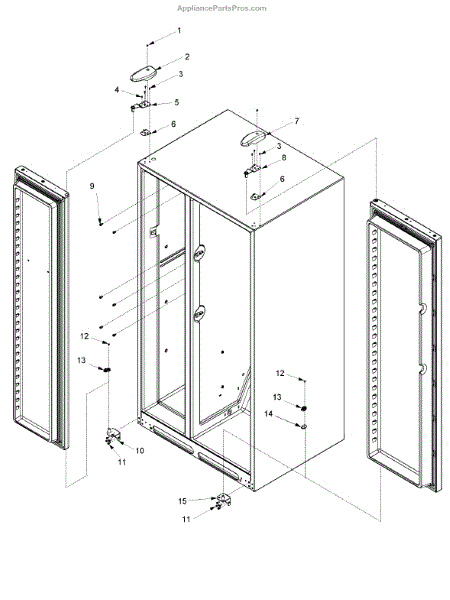 AppliancePartsPros.com

1
2
3
4
5
6
7
3
8
6
9
12
13
10
11
12
13
14
15
11