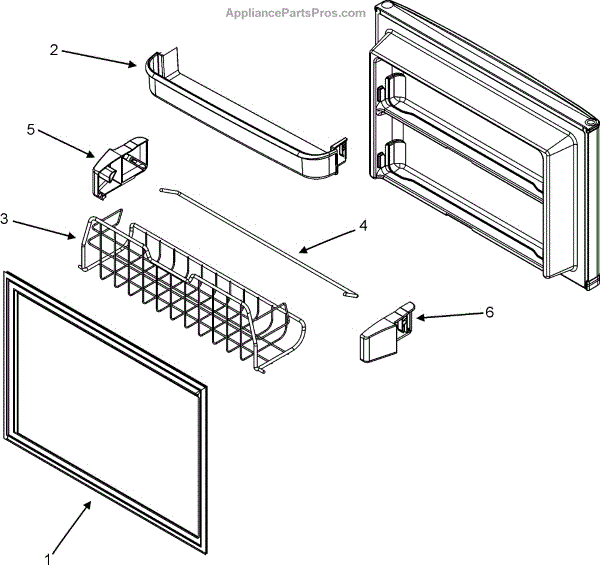 AppliancePartsPros.com

2

5

3

4

6

1