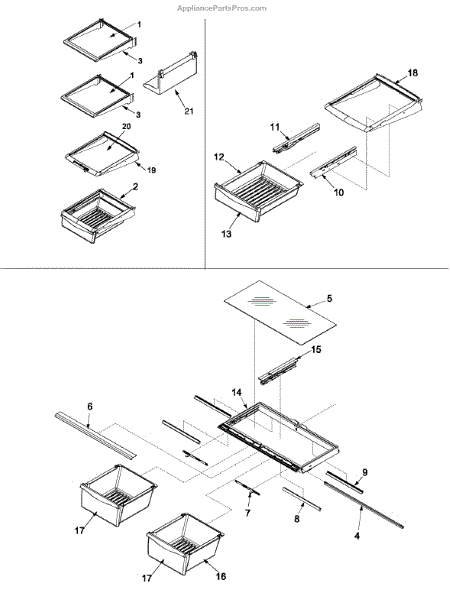 AppliancePartsPros.com

1
3
1
3
21
20
19
2

18
11
12
10
13

5
15
14
6
9
7
8
4
17
17
16