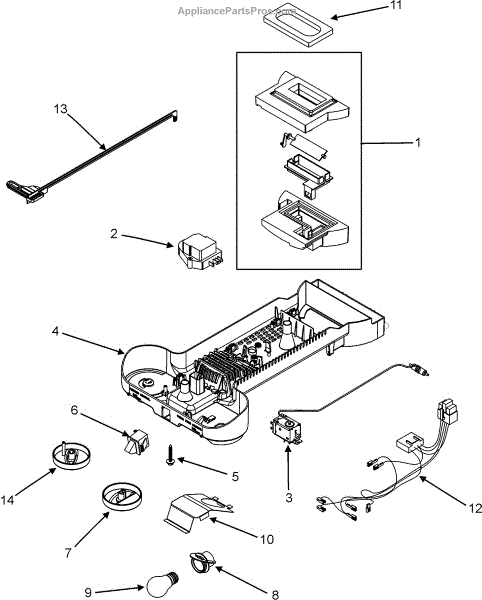 AppliancePartsPros.com

11

13

1

2

4

6

5

3

12

14

7

10

9

8