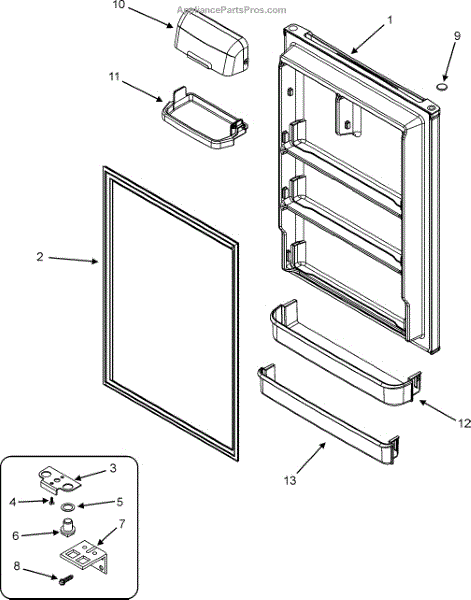 AppliancePartsPros.com

10
1
9
11
2
12
13
3
4
5
6
7
8