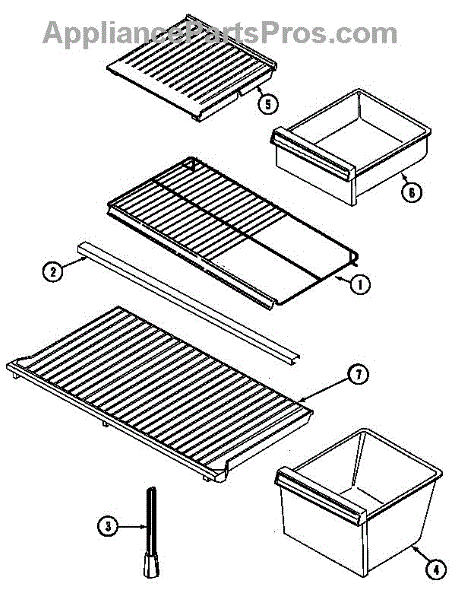 AppliancePartsPros.com

5

6

2

1

7

3

4