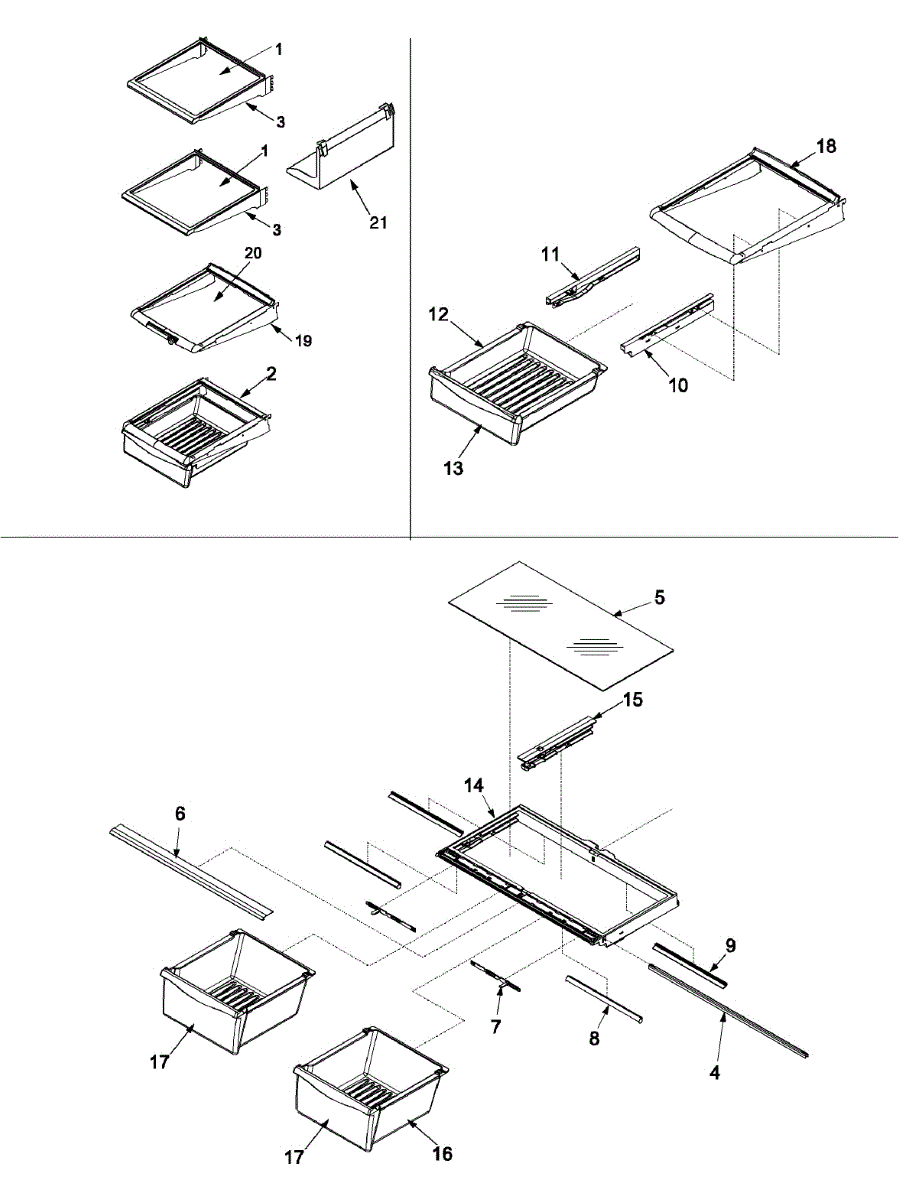 1
3
1
3
21
20
19
2
18
11
12
10
13
5
15
14
6
9
7
8
4
17
17
16