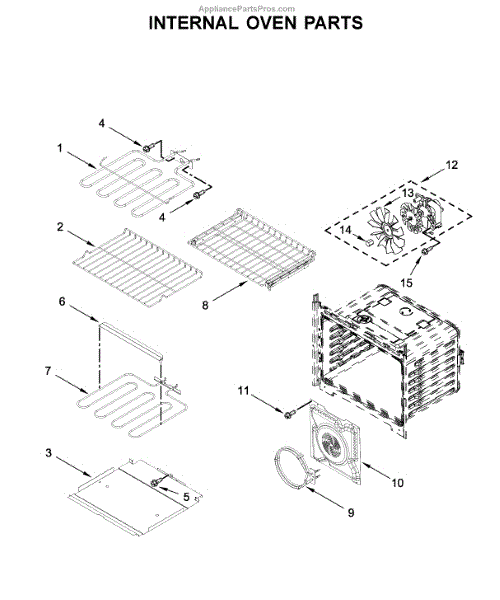 AppliancePartsPros.com

INTERNAL OVEN PARTS

4
1
4
12
13
14
15
2
8
6
7
11
3
5
10
9